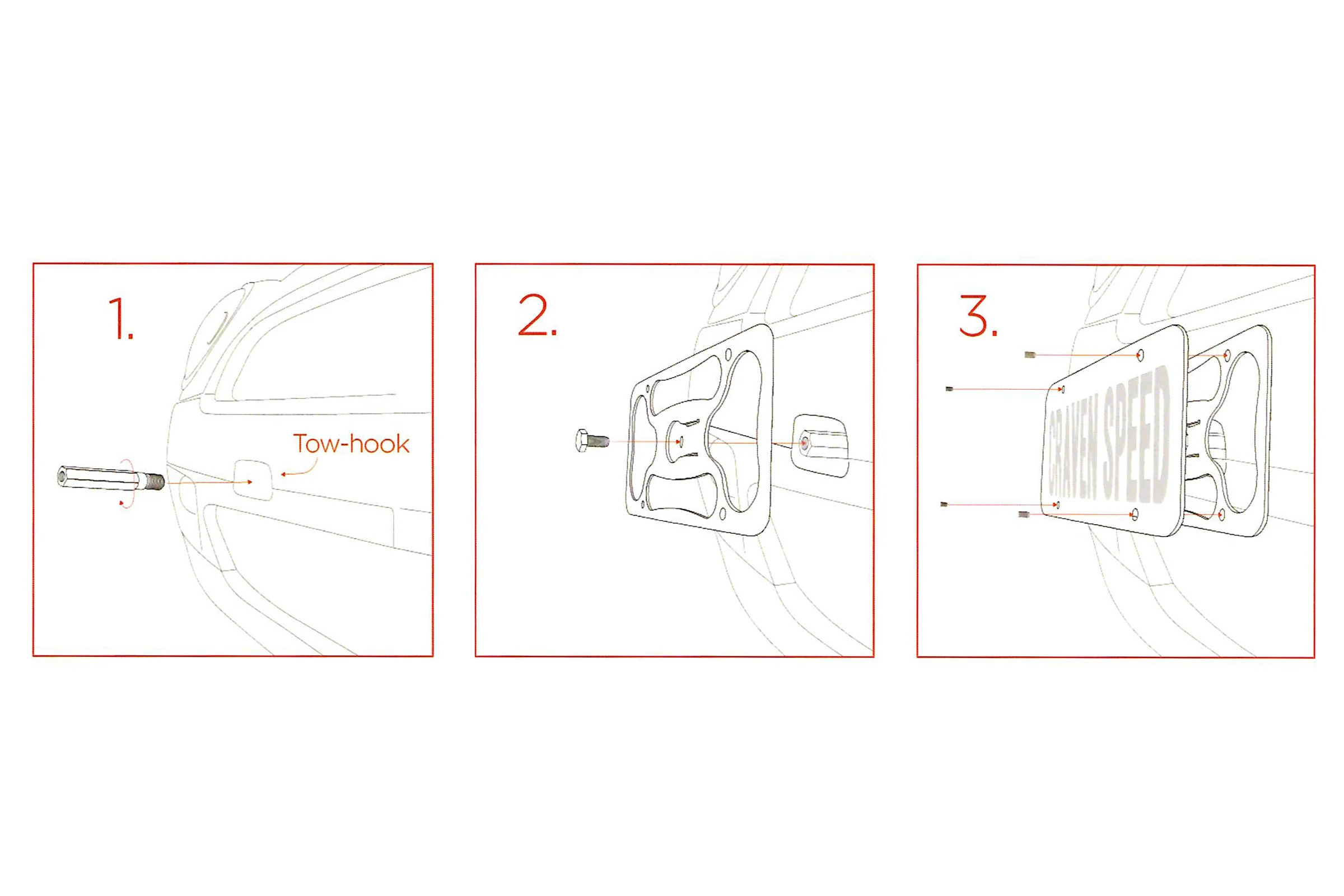 1.

Tow-hook

2.

3.

CRAVEN SPEED